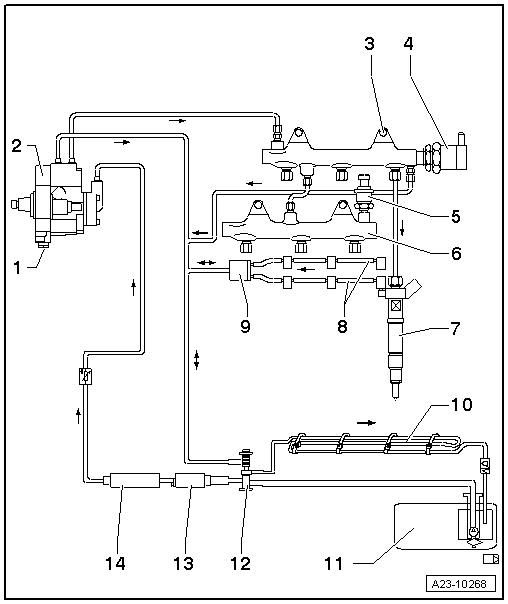 3
4
2
5
6
1
9
8
7
10
14
13
12
11
A23-10268