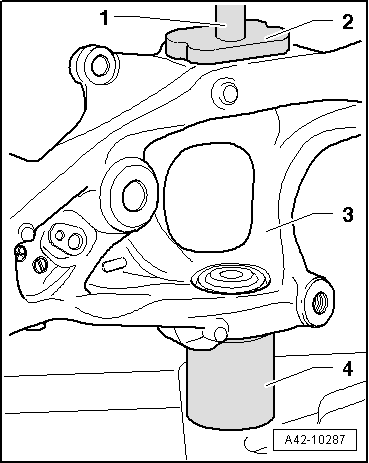 1
2
3
4
A42-10287