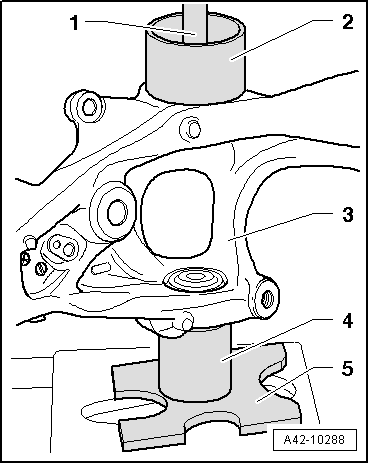 1
2
3
4
5
A42-10288