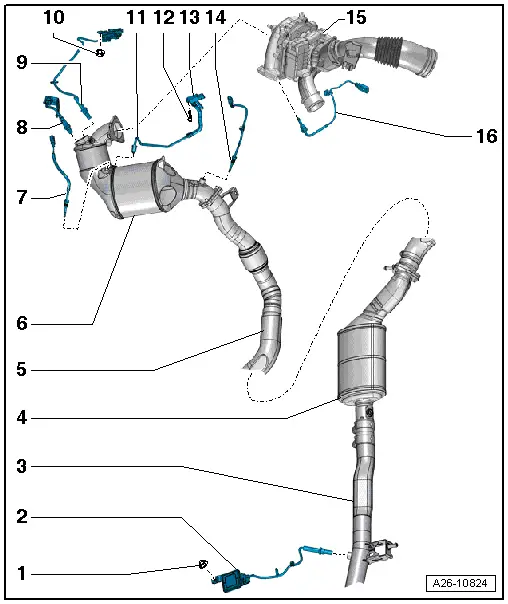 10
11
12
13
14
15
9
8
16
7
6
5
4
3
2
1
A26-10824