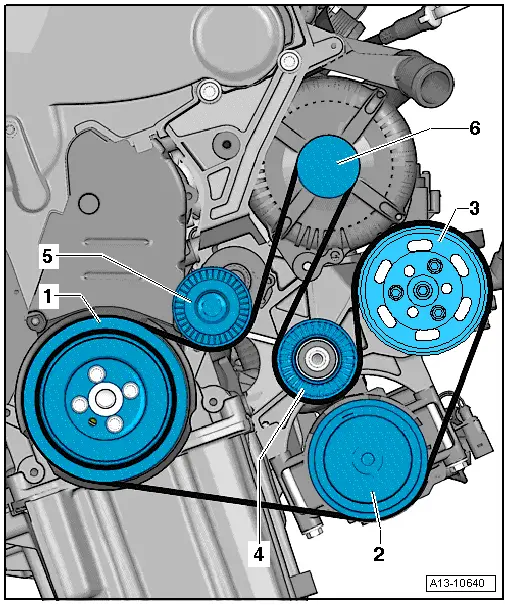 6
3
5
1
4
2
A13-10640