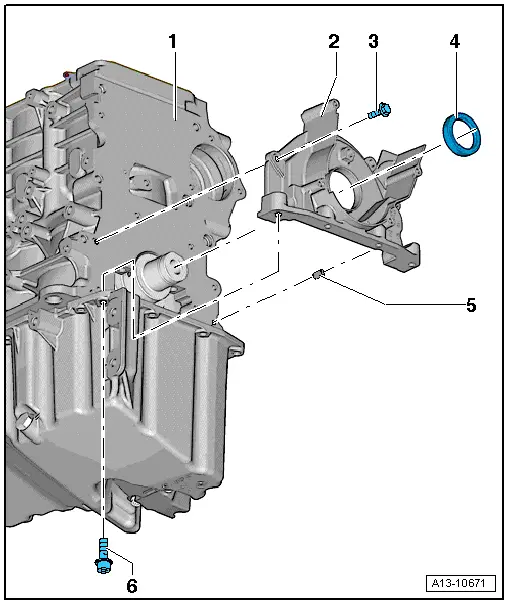 1
2
3
4
5
6
A13-10671