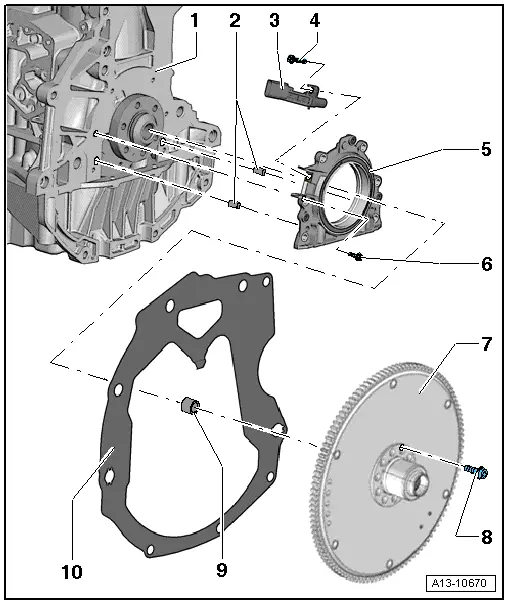 1
2
3
4
5
6
7
8
9
10
A13-10670