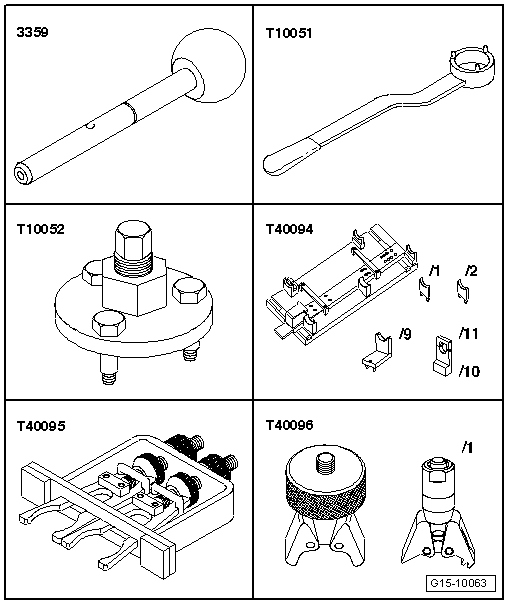 3359

T10051

T10052

T40094

/1

/2

/9

/11

/10

T40095

T40096

/1

G15-10063