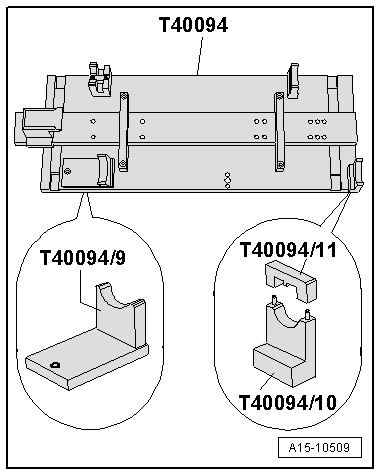 T40094

T40094/9

T40094/11

T40094/10

A15-10509