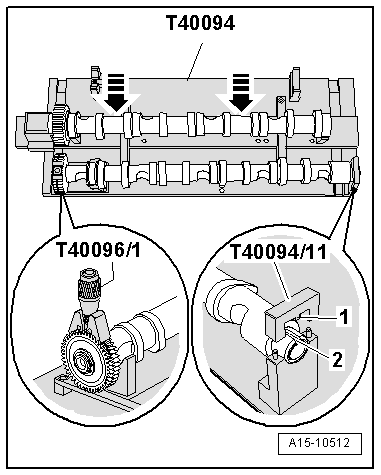 T40094

T40096/1

T40094/11

1

2

A15-10512