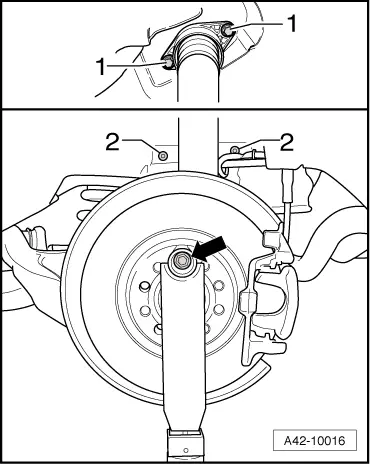 1
1
2
2
A42-10016