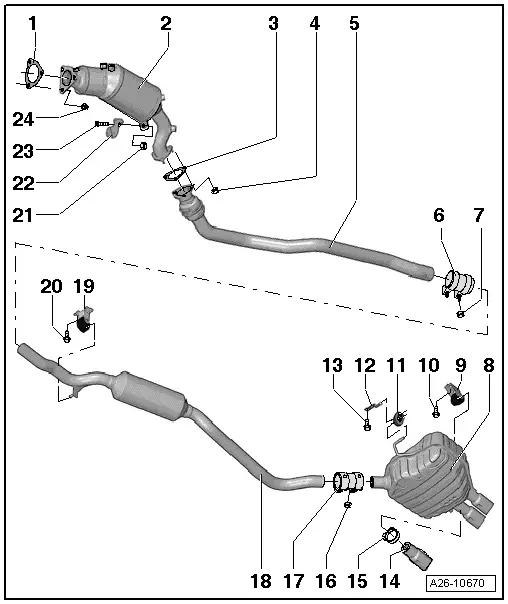 1
2
3
4
5
24
23
22
21
6
7
20
19
13
12
11
10
9
8
18
17
16
15
14
A26-10670