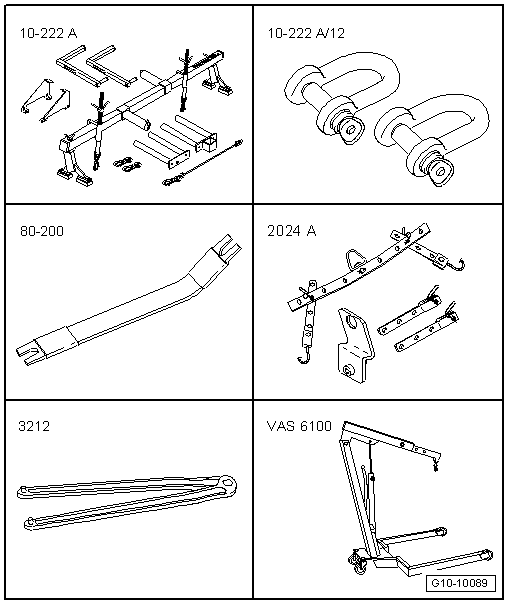 10-222 A

10-222 A/12

80-200

2024 A

3212

VAS 6100

G10-10089