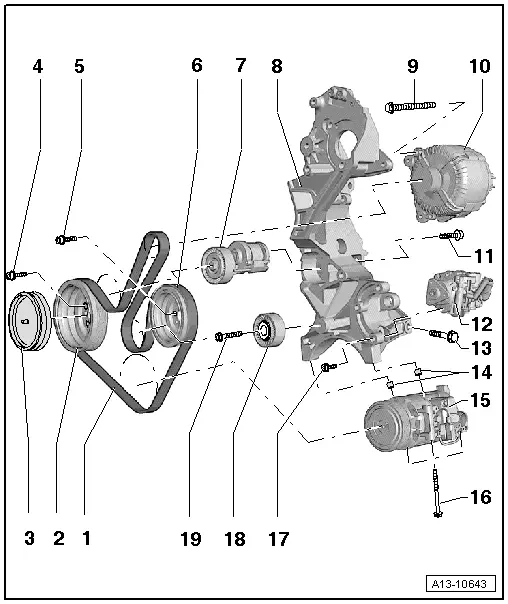 4 5 6 7 8 9 10

11

12

13

14

15

16

3 2 1 19 18 17

A13-10643