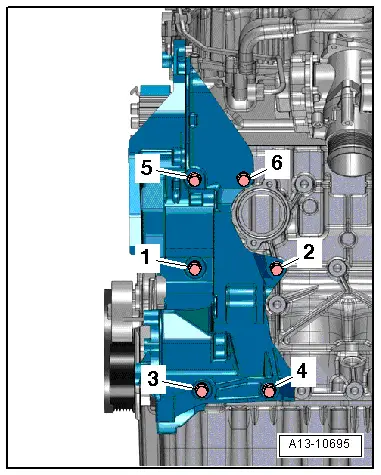 5
6
1
2
3
4
A13-10695