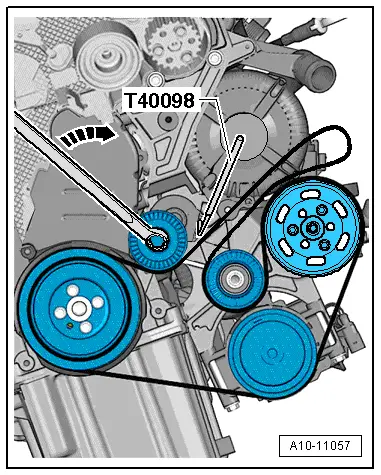 T40098

A10-11057