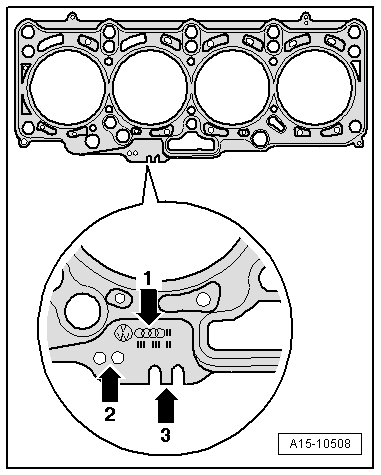 1

2

3

A15-10508