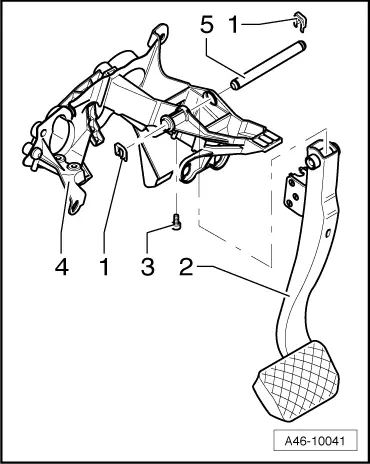 5 1

4 1 3 2

A46-10041