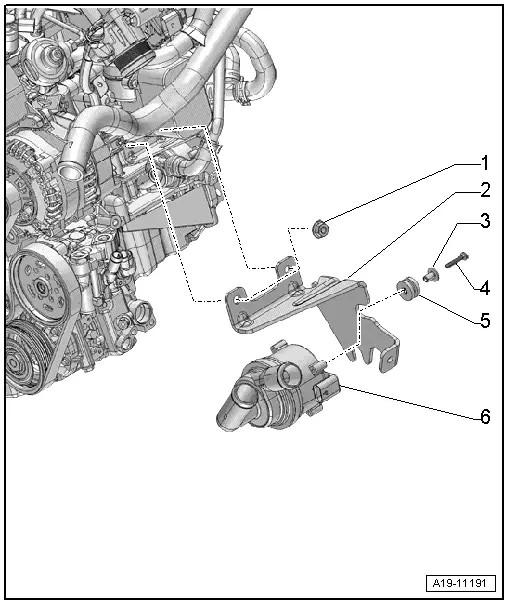 1
2
3
4
5
6
A19-11191