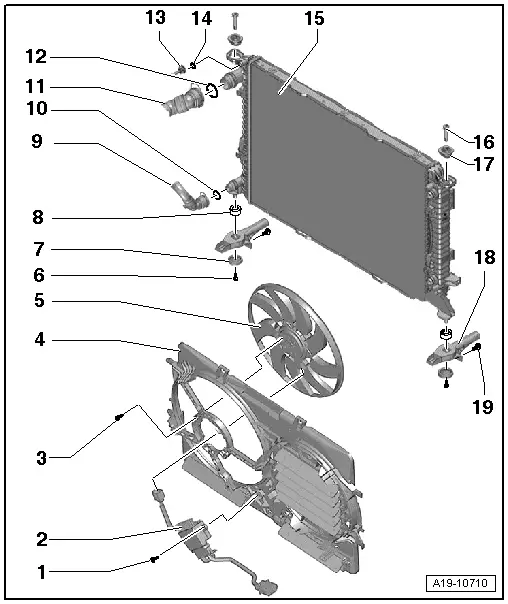 13
14
15
12
11
10
9
16
17
8
7
6
18
5
4
19
3
2
1
A19-10710