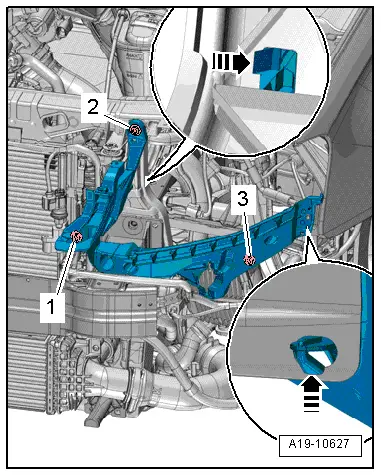 2

3

1

A19-10627