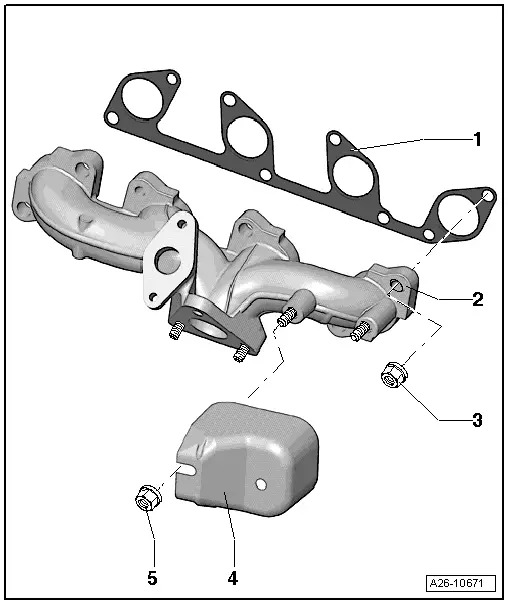 1
2
3
5
4
A26-10671