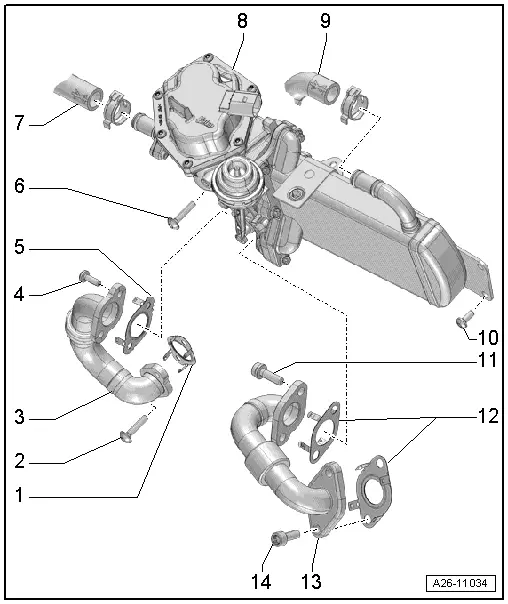 8
9
7
6
5
4
10
11
3
12
2
1
14
13
A26-11034