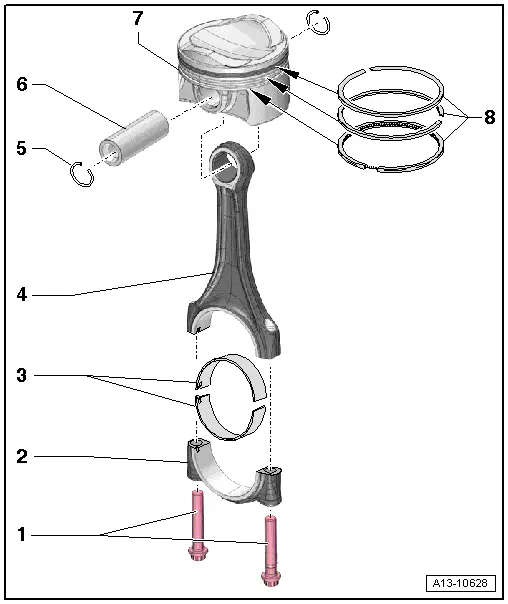 7
6
8
5
4
3
2
1
A13-10628