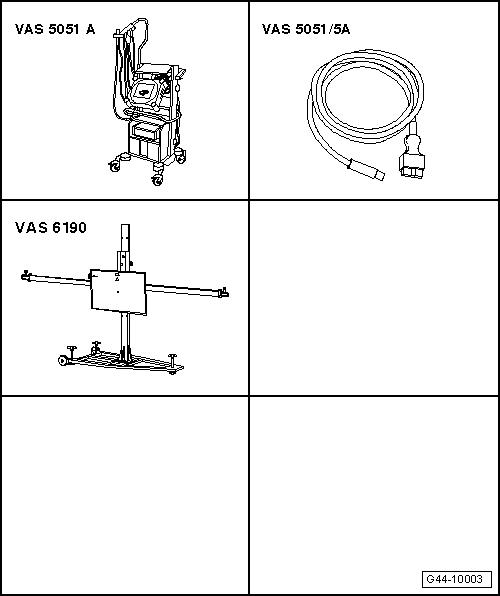 VAS 5051 A

VAS 5051/5A

VAS 6190

G44-10003