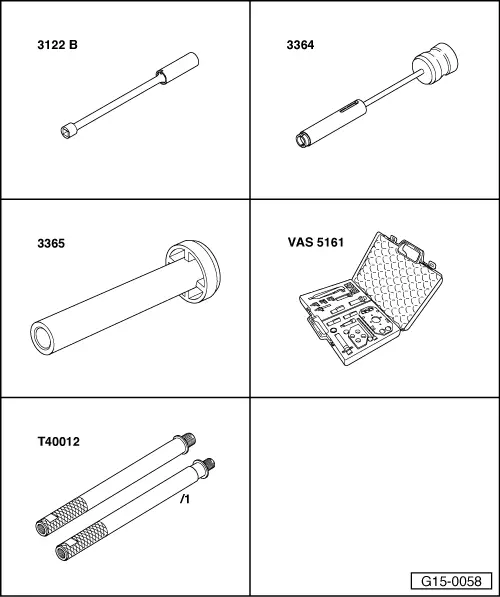 3122 B

3364

3365

VAS 5161

T40012

/1

G15-0058