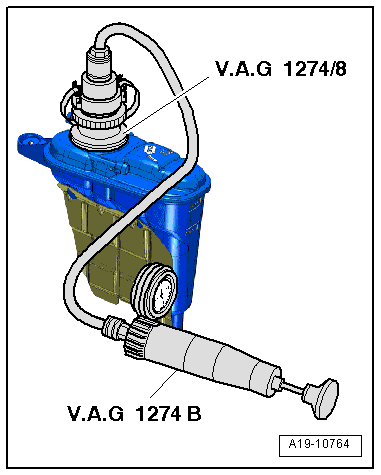 V.A.G 1274/8

V.A.G 1274 B

A19-10764