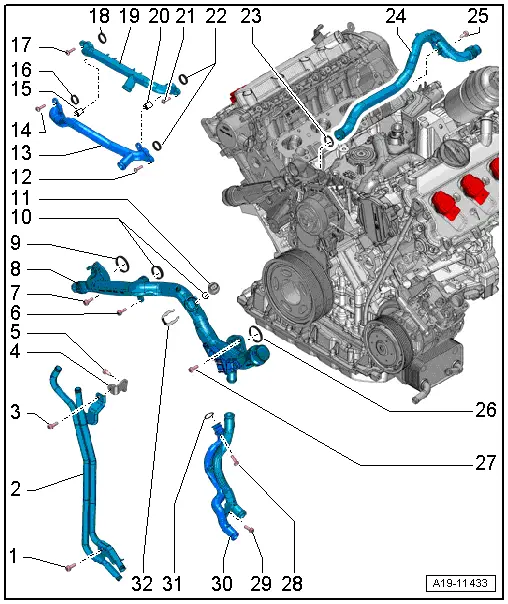 18 19 20 21 22 23 24 25
17
16
15
14
13
12
11
10
9
8
7
6
5
4
3
2
1
26
27
32 31 30 29 28
A19-11433