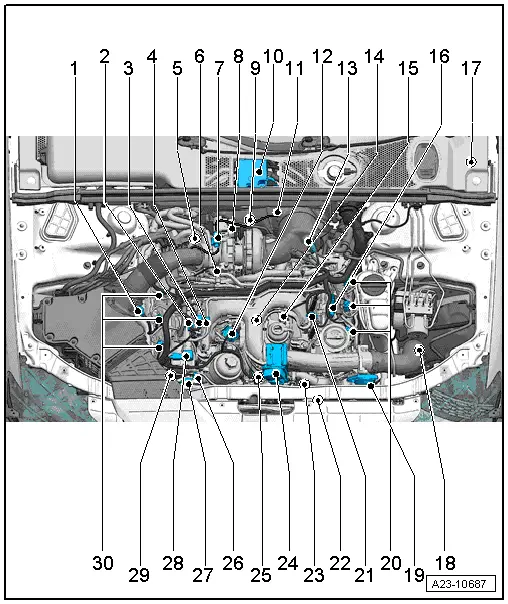 1 2 3 4 5 6 7 8 9 10 11 12 13 14 15 16 17

30 29 28 27 26 25 24 23 22 21 20 19 18

A23-10687