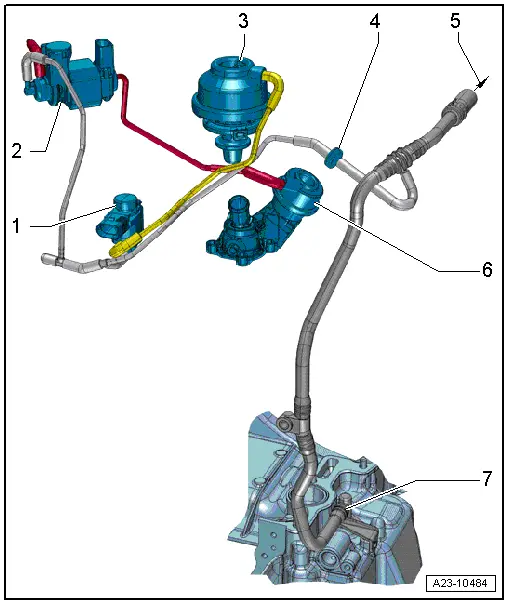 3
4
5
2
1
6
7
A23-10484