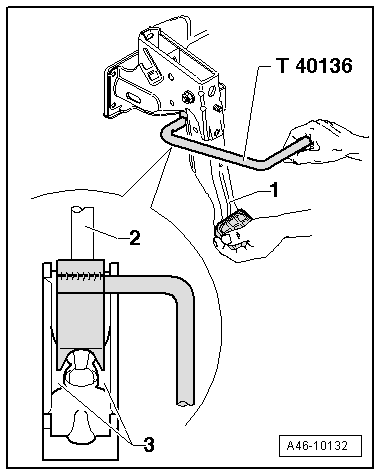 T 40136

1

2

3

A46-10132