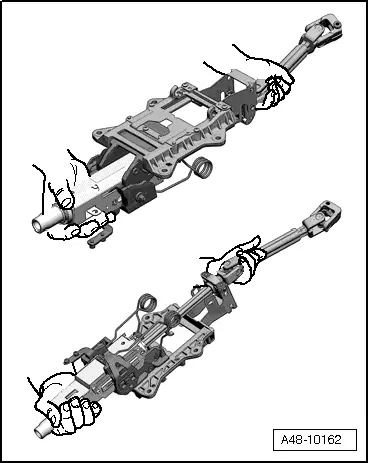 A48-10162