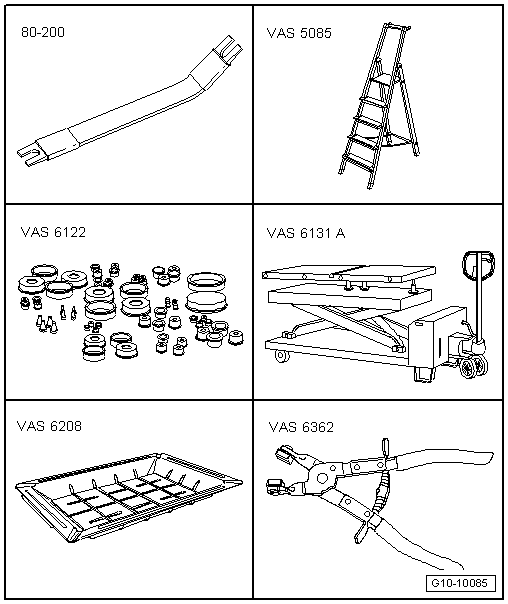 80-200

VAS 5085

VAS 6122

VAS 6131 A

VAS 6208

VAS 6362

G10-10085