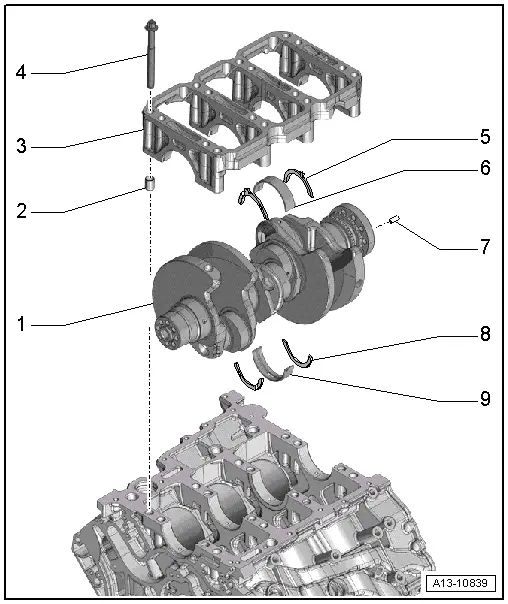 4
3
2
1
5
6
7
8
9
A13-10839