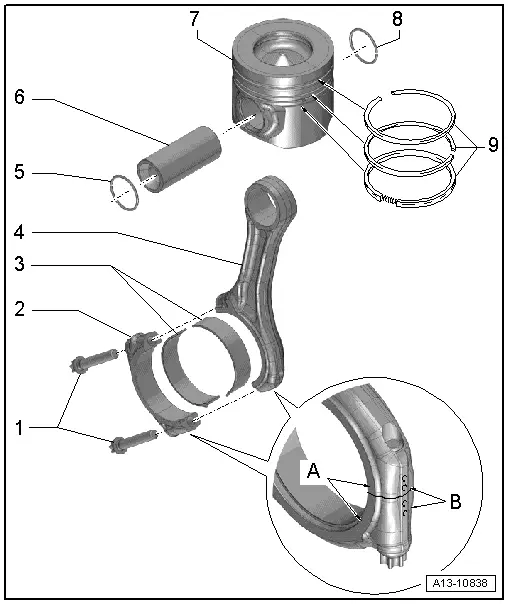 7
8
6
9
5
4
3
2
1
A
B
A13-10838