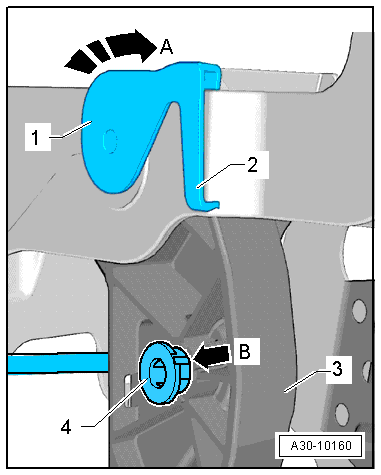 A
1
2
B
3
4
A30-10160