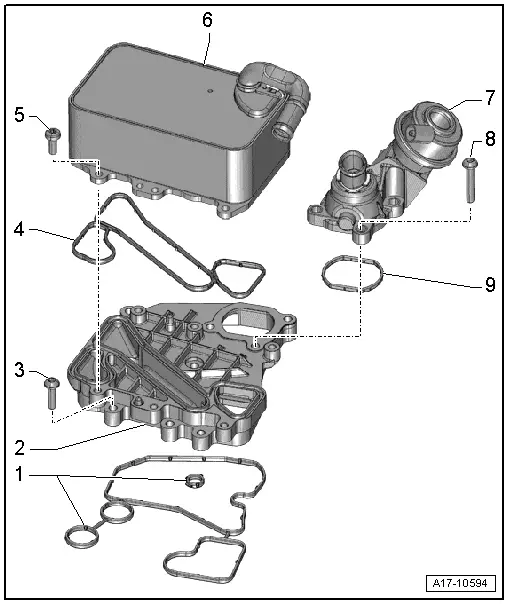 6
5
7
8
4
9
3
2
1
A17-10594