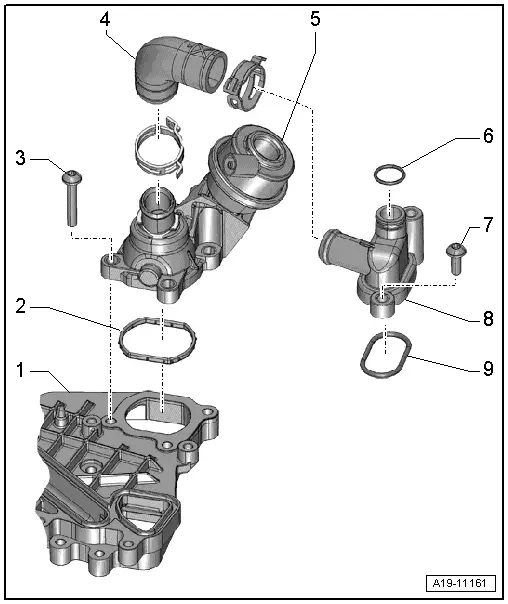 4
5
3
6
7
2
8
1
9
A19-11161