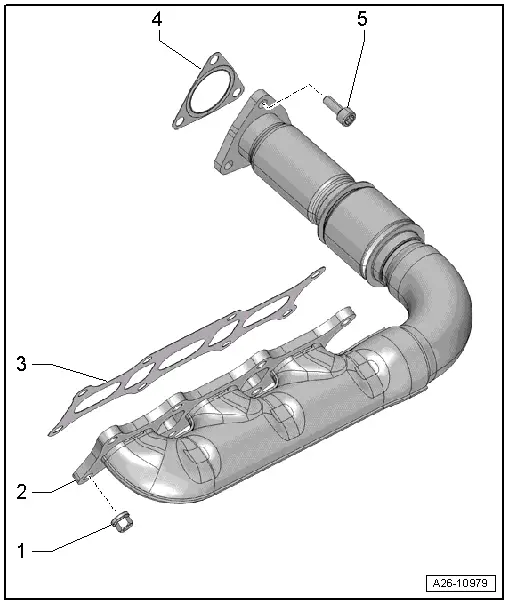 4
5
3
2
1
A26-10979