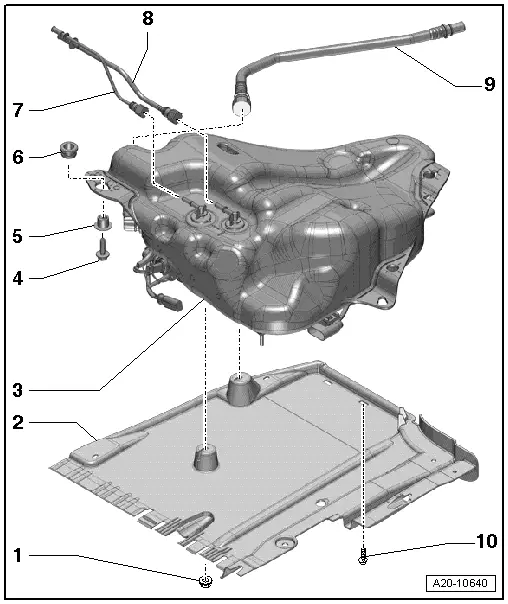 8
9
7
6
5
4
3
2
1
10
A20-10640