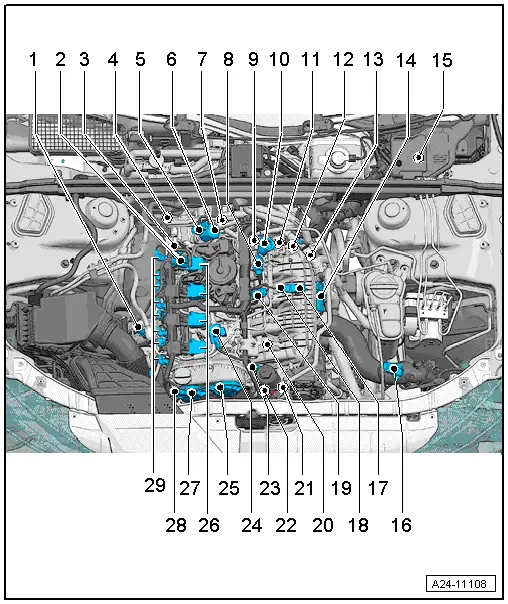 1 2 3 4 5 6 7 8 9 10 11 12 13 14 15

29 27 25 23 21 19 17

28 26 24 22 20 18 16

A24-11108