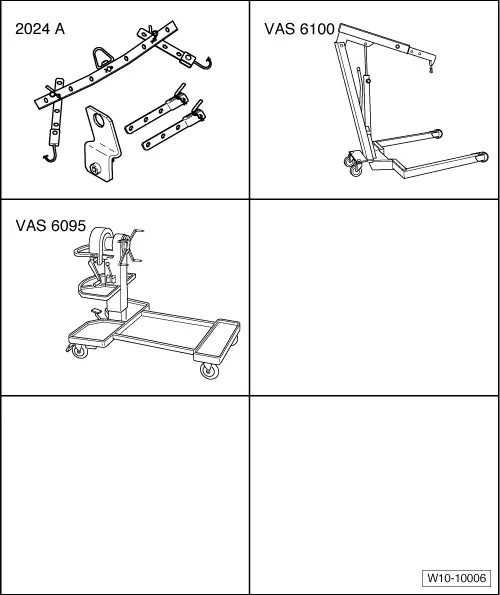 2024 A

VAS 6100

VAS 6095

W10-10006