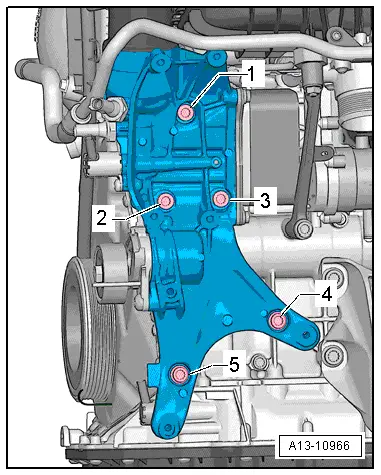 1
2
3
4
5
A13-10966