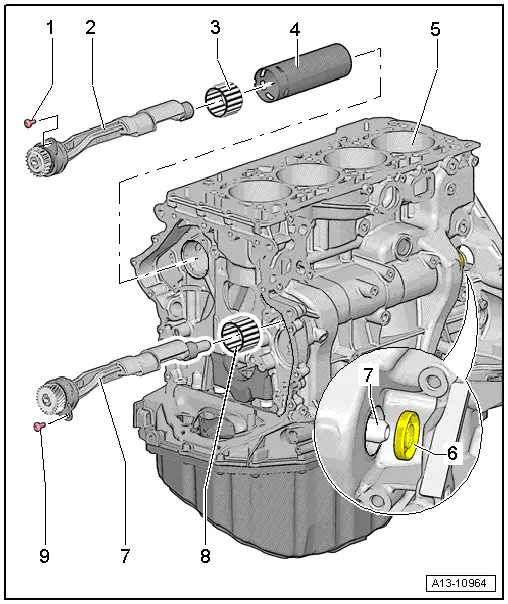 1
2
3
4
5
7
6
9
7
8
A13-10964