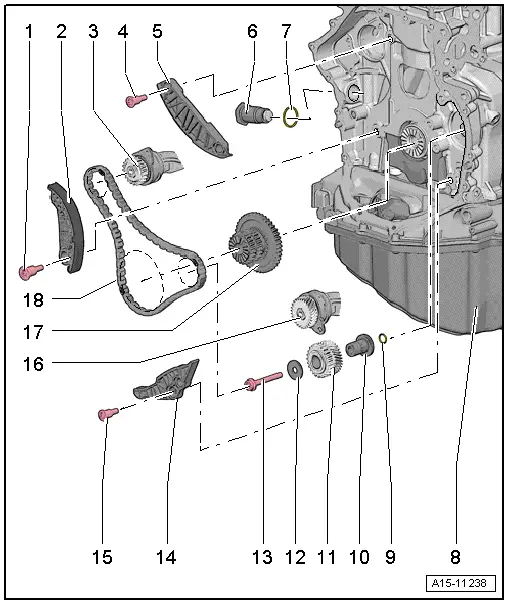 1
2
3
4
5
6
7
18
17
16
15
14
13
12
11
10
9
8
A15-11238