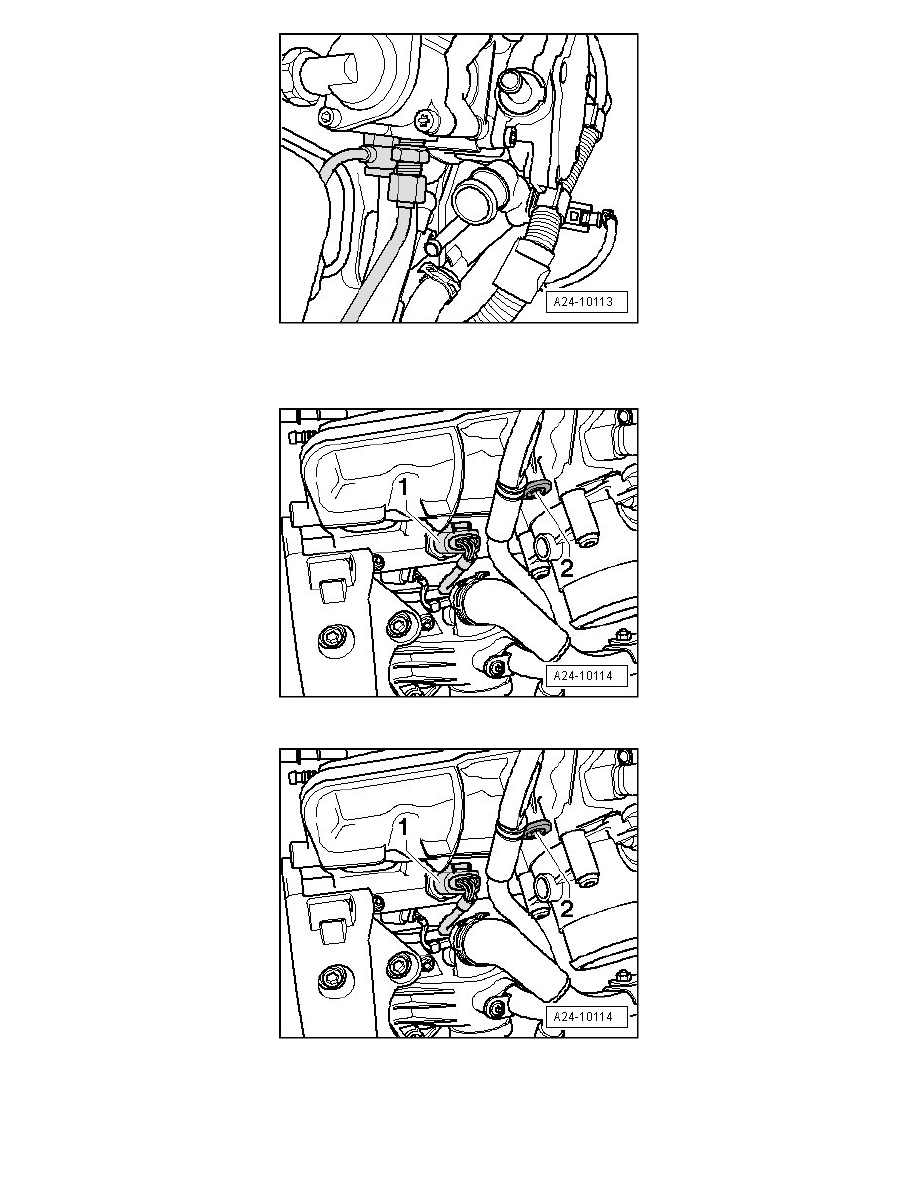 A24-10113

1
2
A24-10114

1
2
A24-10114