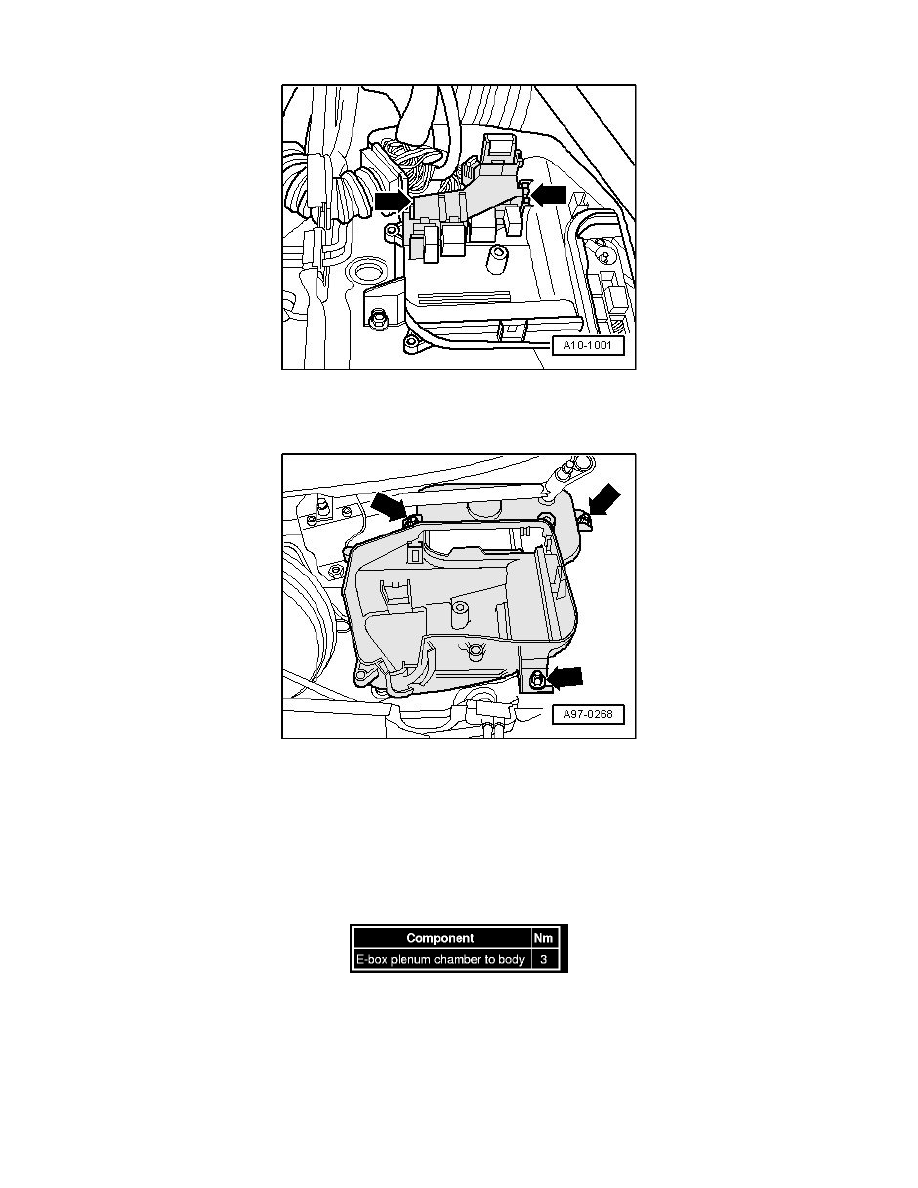 A10-1001

A97-0268

| Component | Nm |
|---|---|
| E-box plenum chamber to body | 3 |