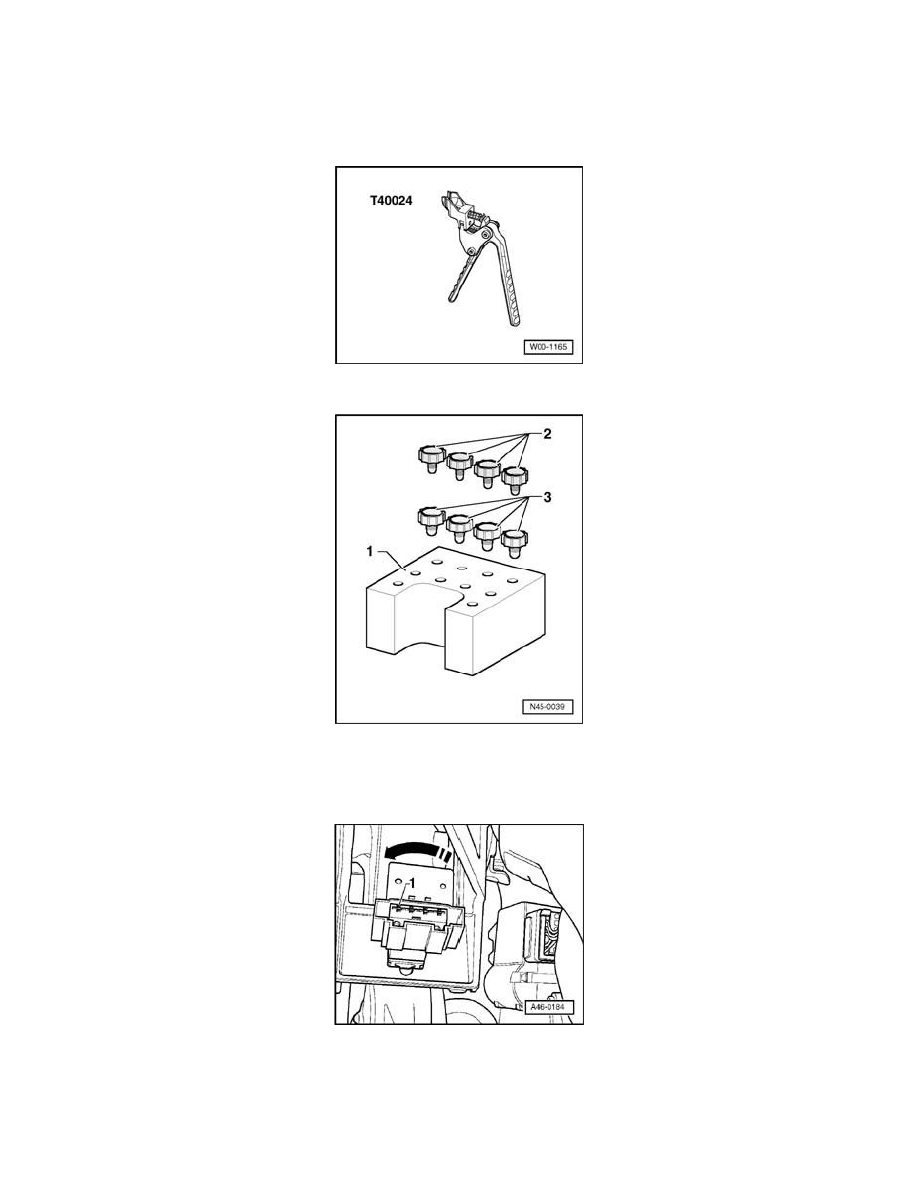 T40024

W00-1165

2

3

1

N45-0039

1

A46-0184