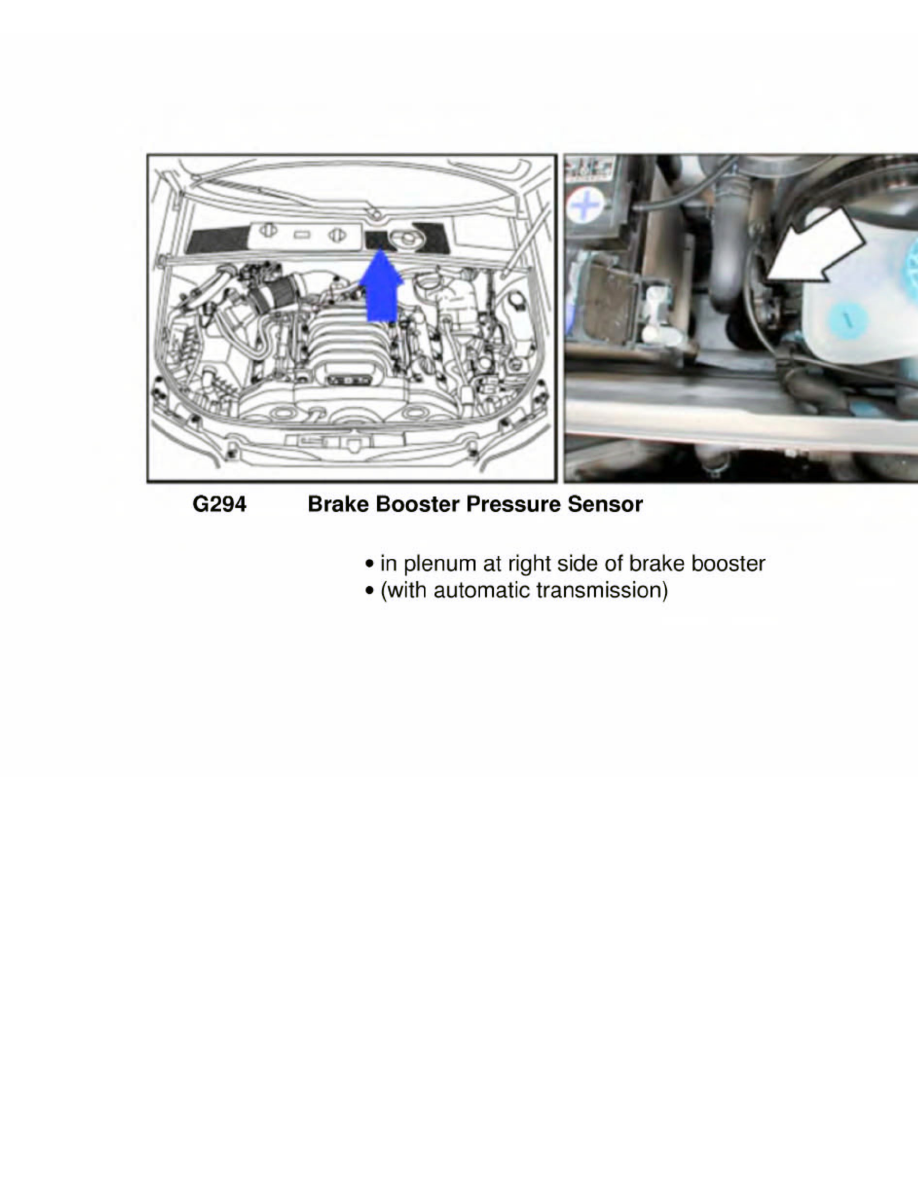 G294 Brake Booster Pressure Sensor

• in plenum at right side of brake booster
• (with automatic transmission)