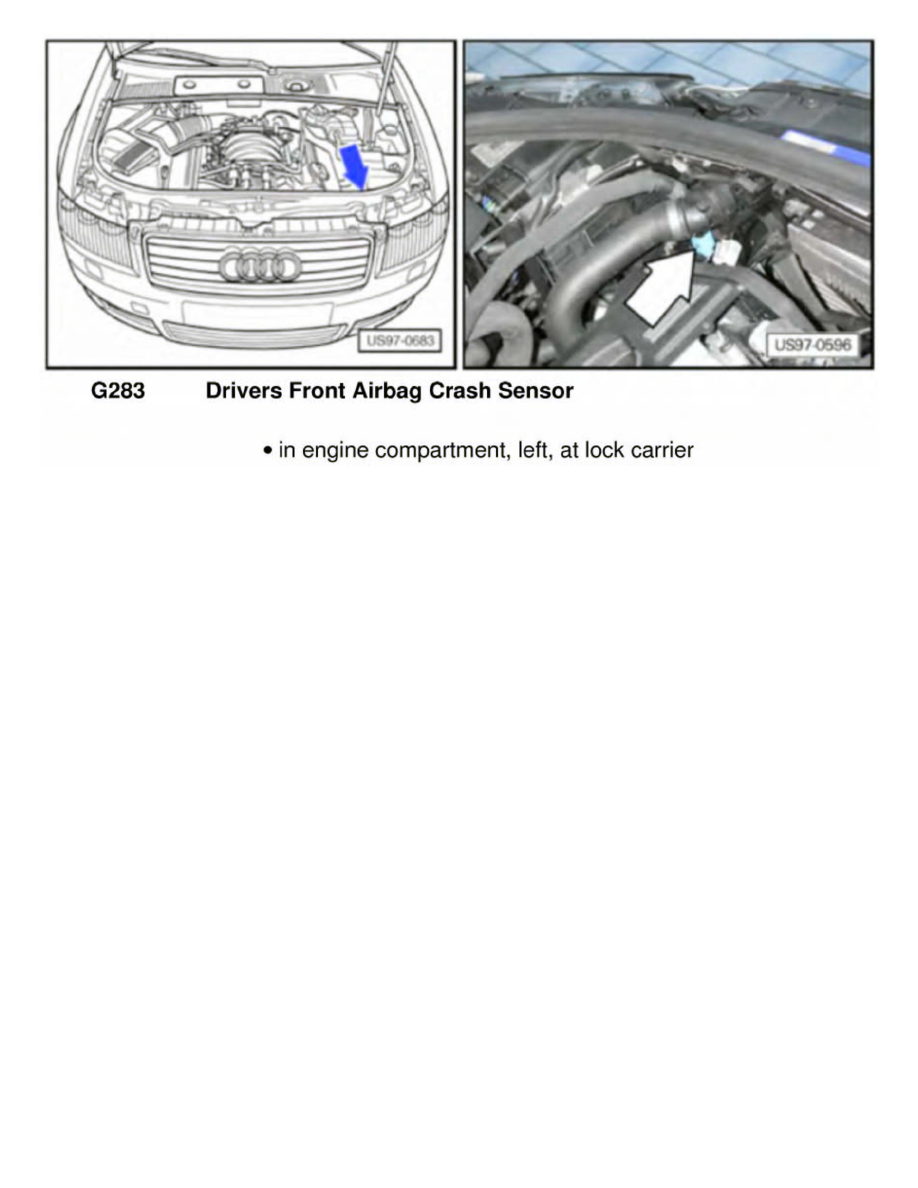 US97-0683

US97-0596

G283 Drivers Front Airbag Crash Sensor

• in engine compartment, left, at lock carrier